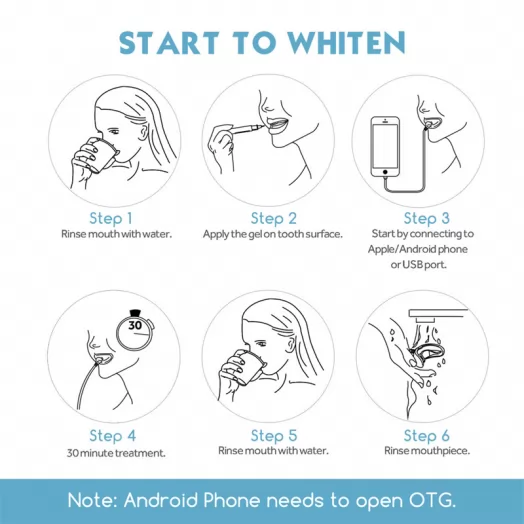 START TO WHITEN

Step 1
Rinse mouth with water.

Step 2
Apply the gel on tooth surface.

Step 3
Start by connecting to Apple/Android phone or USB port.

30

Step 4
30 minute treatment.

Step 5
Rinse mouth with water.

Step 6
Rinse mouthpiece.

Note: Android Phone needs to open OTG.