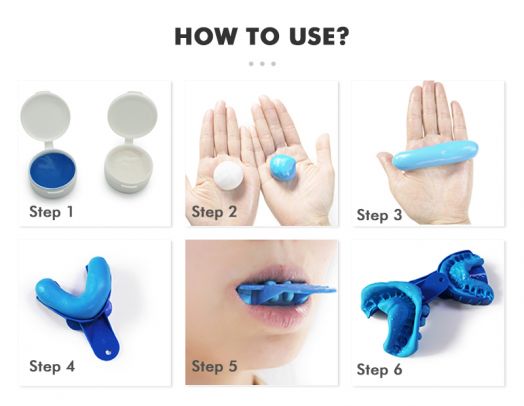 HOW TO USE?

Step 1

Step 2

Step 3

Step 4

Step 5

Step 6