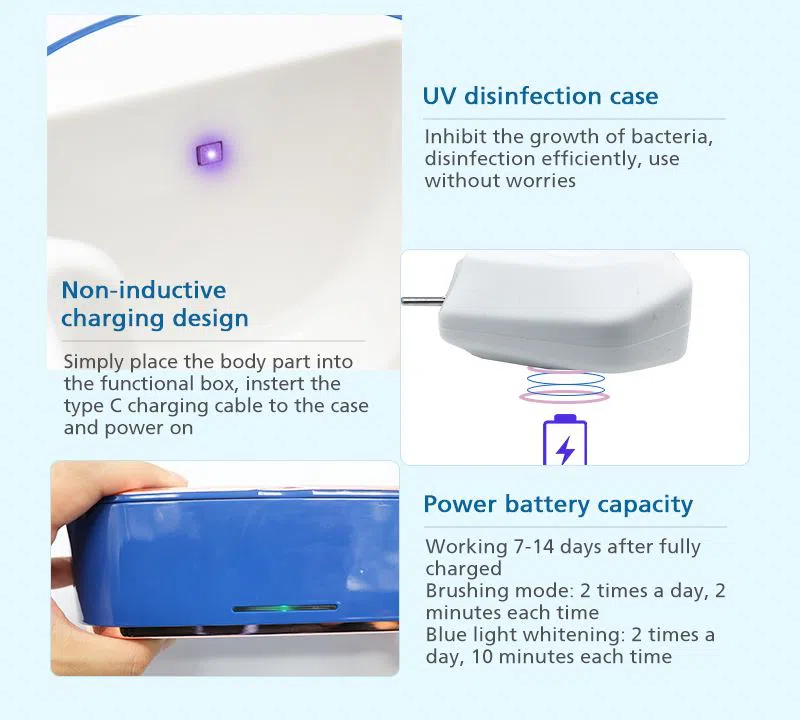 UV disinfection case

Inhibit the growth of bacteria, disinfection efficiently, use without worries

Non-inductive charging design

Simply place the body part into the functional box, instert the type C charging cable to the case and power on

Power battery capacity

Working 7-14 days after fully charged
Brushing mode: 2 times a day, 2 minutes each time
Blue light whitening: 2 times a day, 10 minutes each time