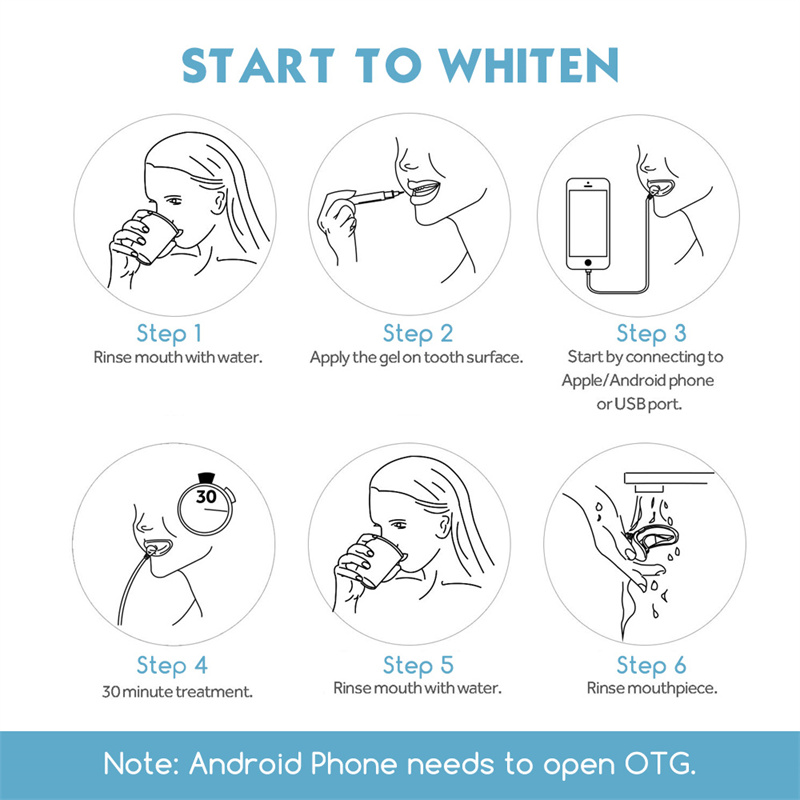 START TO WHITEN

Step 1
Rinse mouth with water.

Step 2
Apply the gel on tooth surface.

Step 3
Start by connecting to Apple/Android phone or USB port.

30

Step 4
30 minute treatment.

Step 5
Rinse mouth with water.

Step 6
Rinse mouthpiece.

Note: Android Phone needs to open OTG.