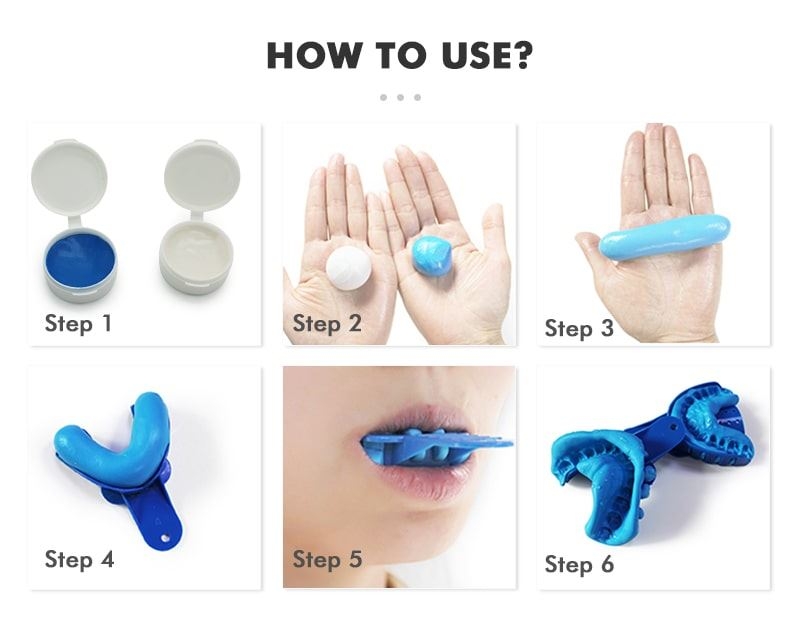 HOW TO USE?

Step 1

Step 2

Step 3

Step 4

Step 5

Step 6