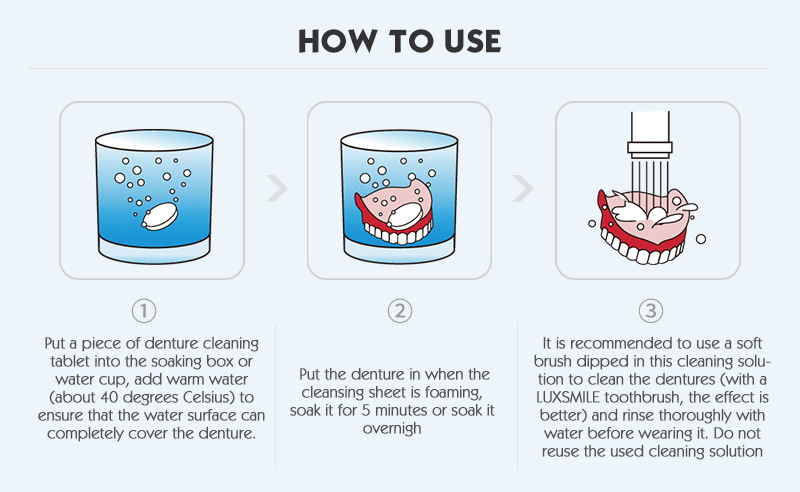 HOW TO USE

①

Put a piece of denture cleaning tablet into the soaking box or water cup, add warm water (about 40 degrees Celsius) to ensure that the water surface can completely cover the denture.

②

Put the denture in when the cleansing sheet is foaming, soak it for 5 minutes or soak it overnigh

③

It is recommended to use a soft brush dipped in this cleaning solution to clean the dentures (with a LUXSMILE toothbrush, the effect is better) and rinse thoroughly with water before wearing it. Do not reuse the used cleaning solution