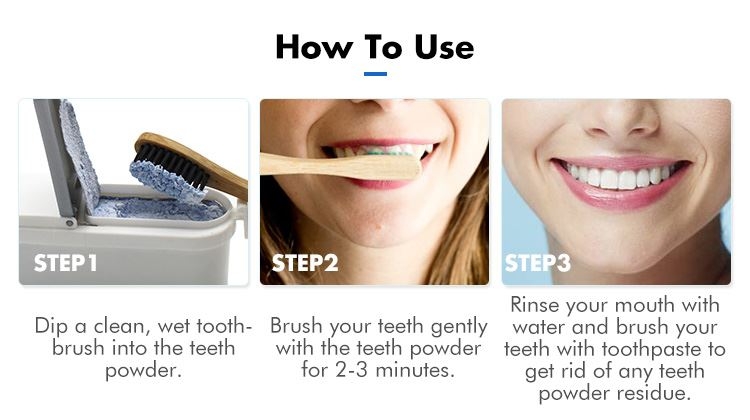 How To Use

STEP1

Dip a clean, wet toothbrush into the teeth powder.

STEP2

Brush your teeth gently with the teeth powder for 2-3 minutes.

STEP3

Rinse your mouth with water and brush your teeth with toothpaste to get rid of any teeth powder residue.